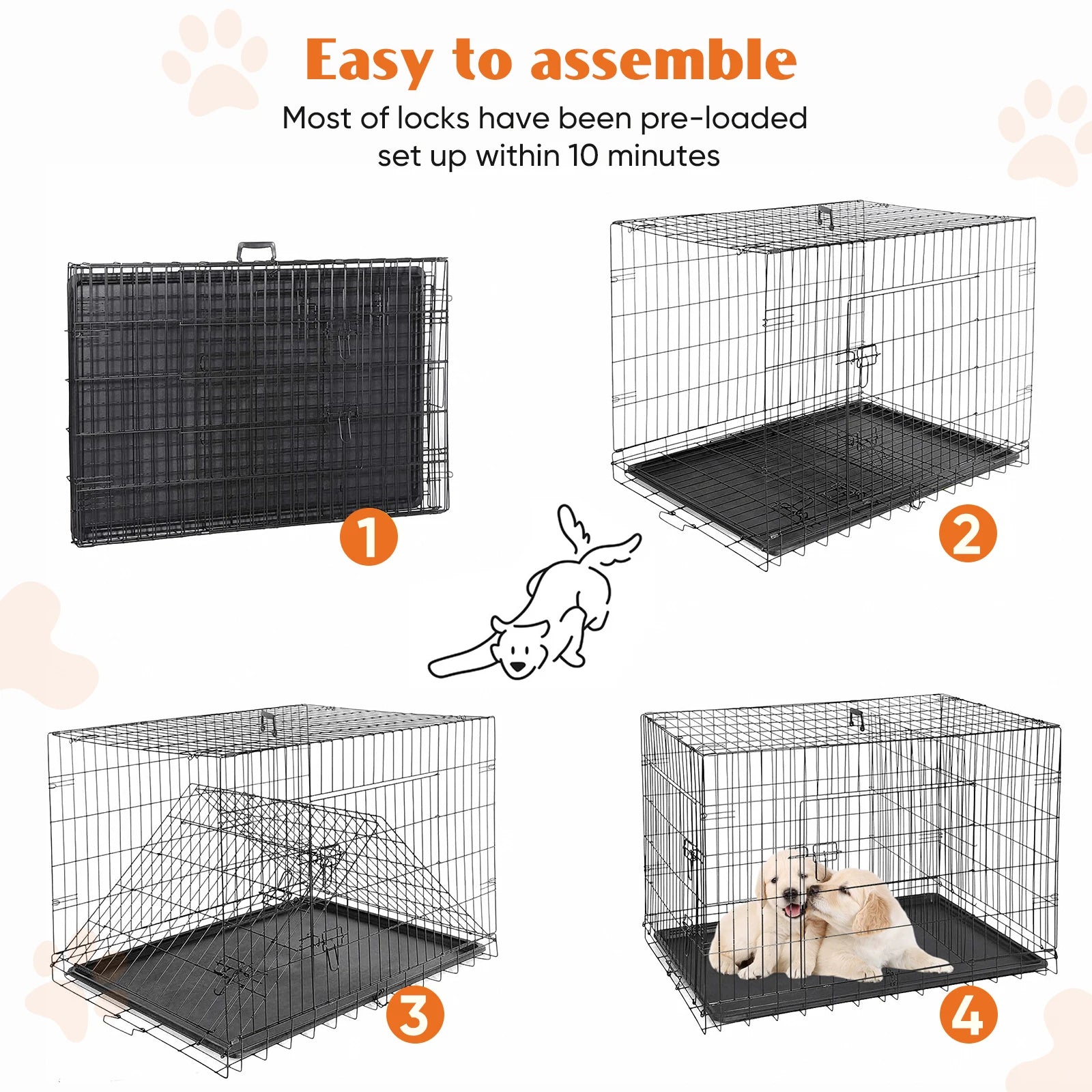 Easy to assemble

Most of locks have been pre-loaded set up within 10 minutes

1

2

3

4