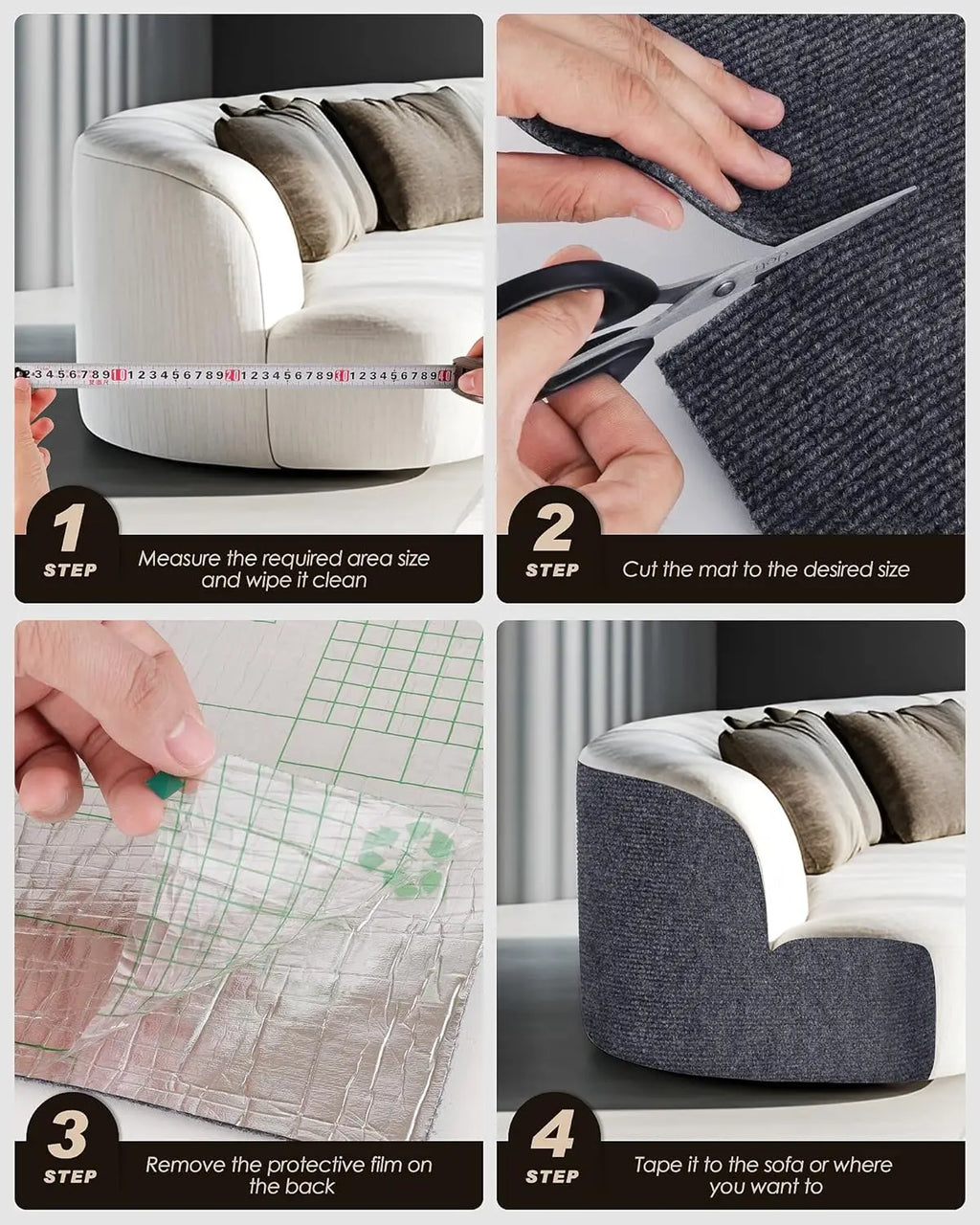 1
STEP
Measure the required area size and wipe it clean

2
STEP
Cut the mat to the desired size

3
STEP
Remove the protective film on the back

4
STEP
Tape it to the sofa or where you want to