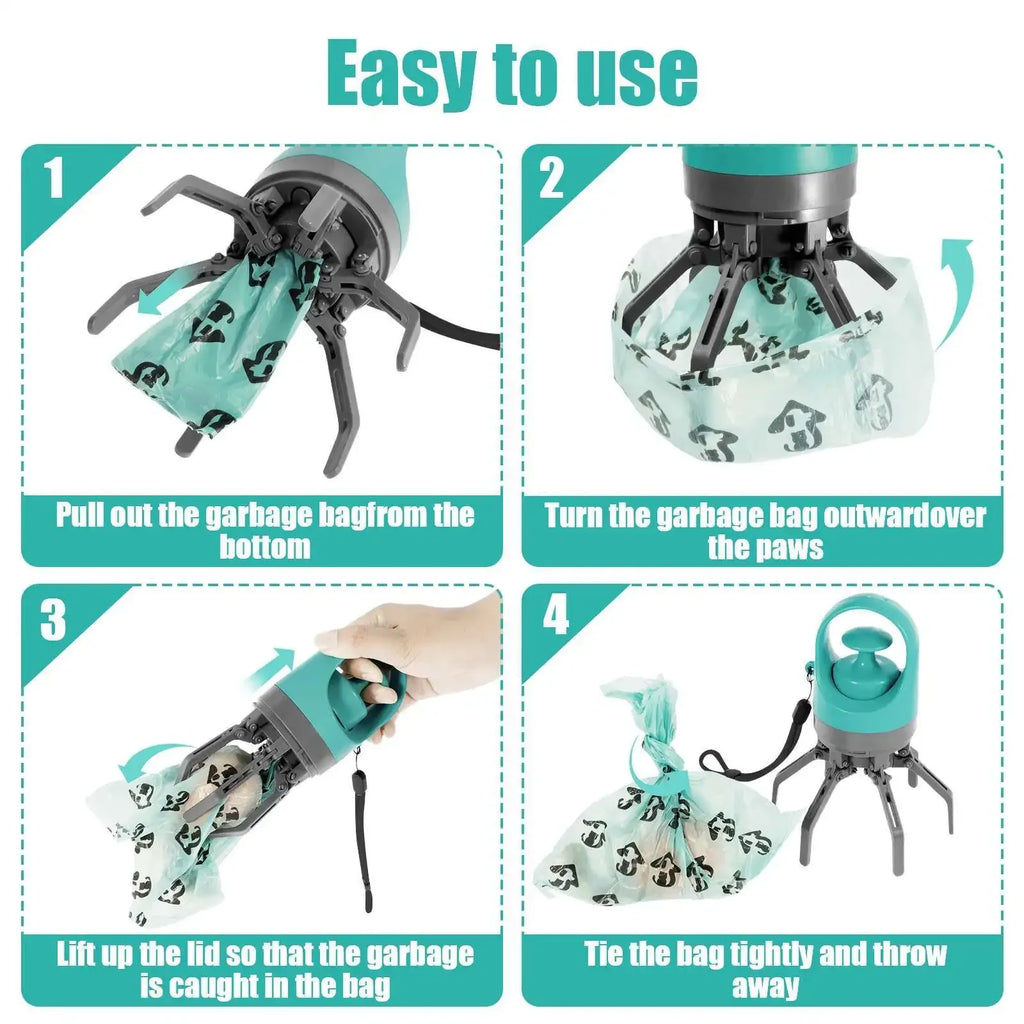 Easy to use

1

Pull out the garbage bagfrom the bottom

2

Turn the garbage bag outwardover the paws

3

Lift up the lid so that the garbage is caught in the bag

4

Tie the bag tightly and throw away