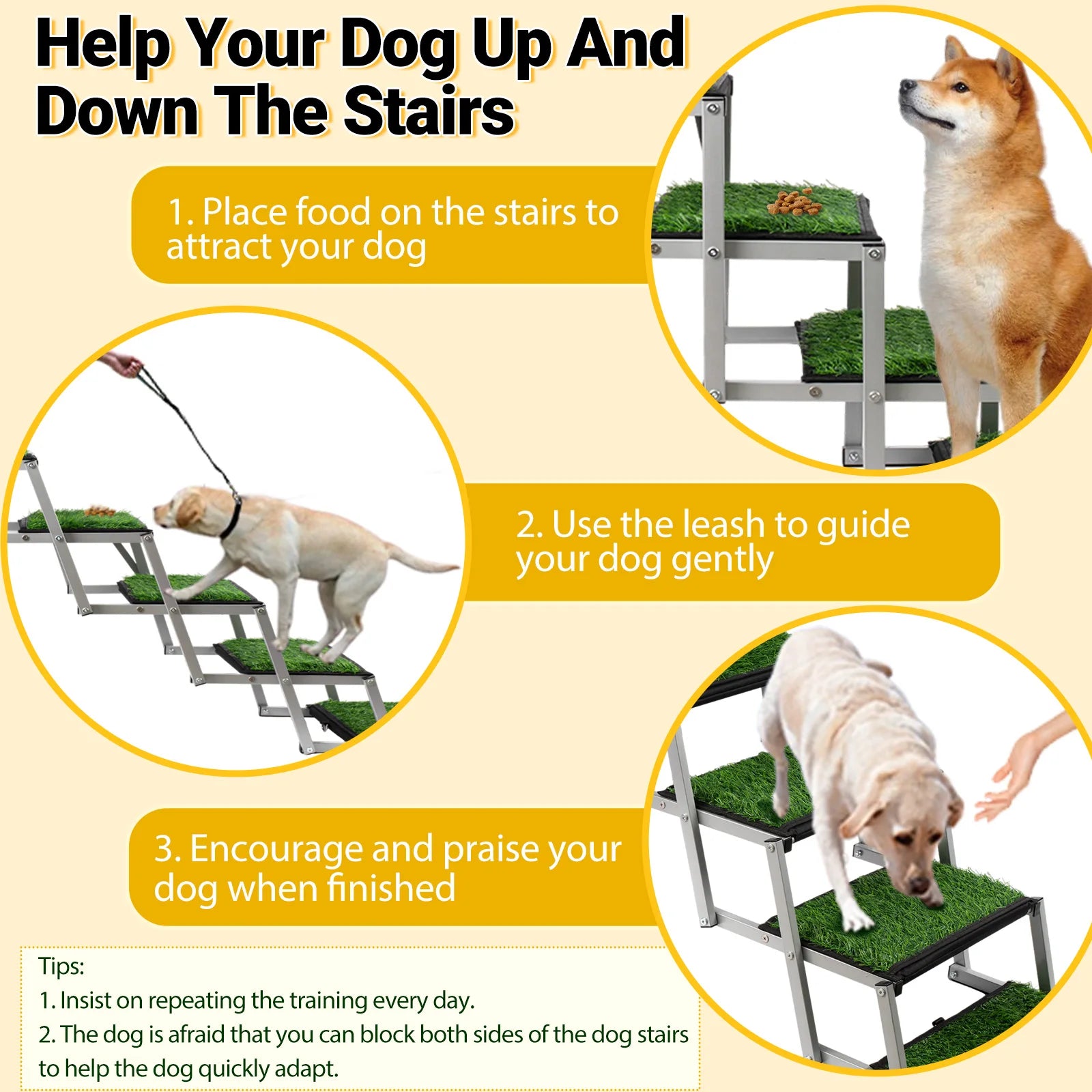 Help Your Dog Up And Down The Stairs

1. Place food on the stairs to attract your dog

2. Use the leash to guide your dog gently

3. Encourage and praise your dog when finished

Tips:
1. Insist on repeating the training every day.
2. The dog is afraid that you can block both sides of the dog stairs to help the dog quickly adapt.