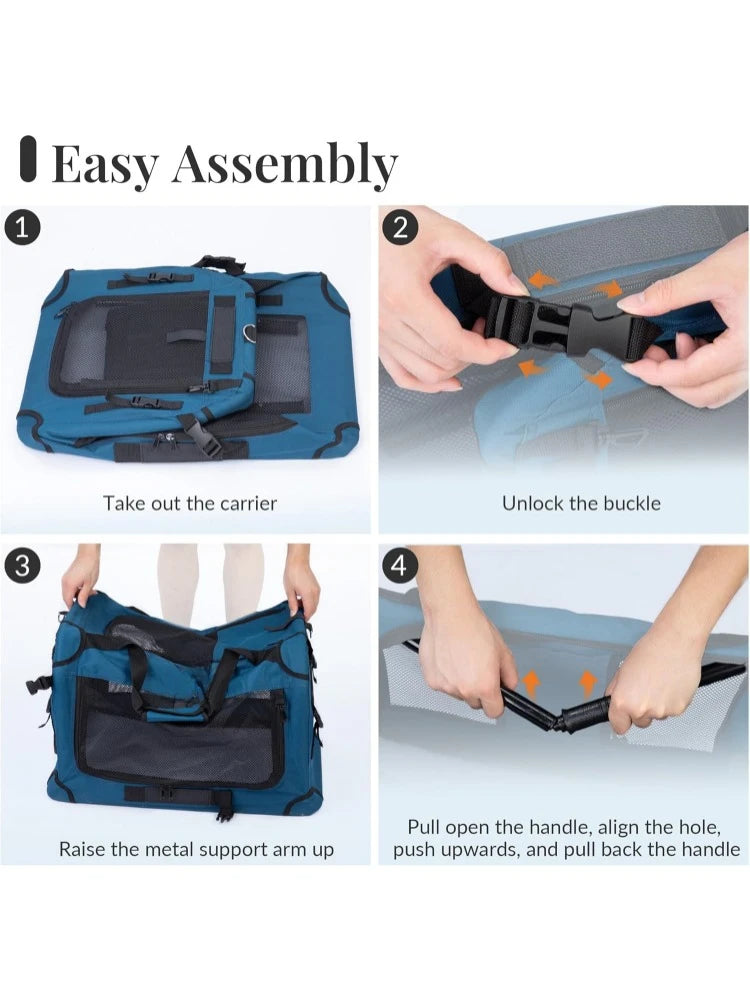 Easy Assembly

1

Take out the carrier

2

Unlock the buckle

3

Raise the metal support arm up

4

Pull open the handle, align the hole, push upwards, and pull back the handle