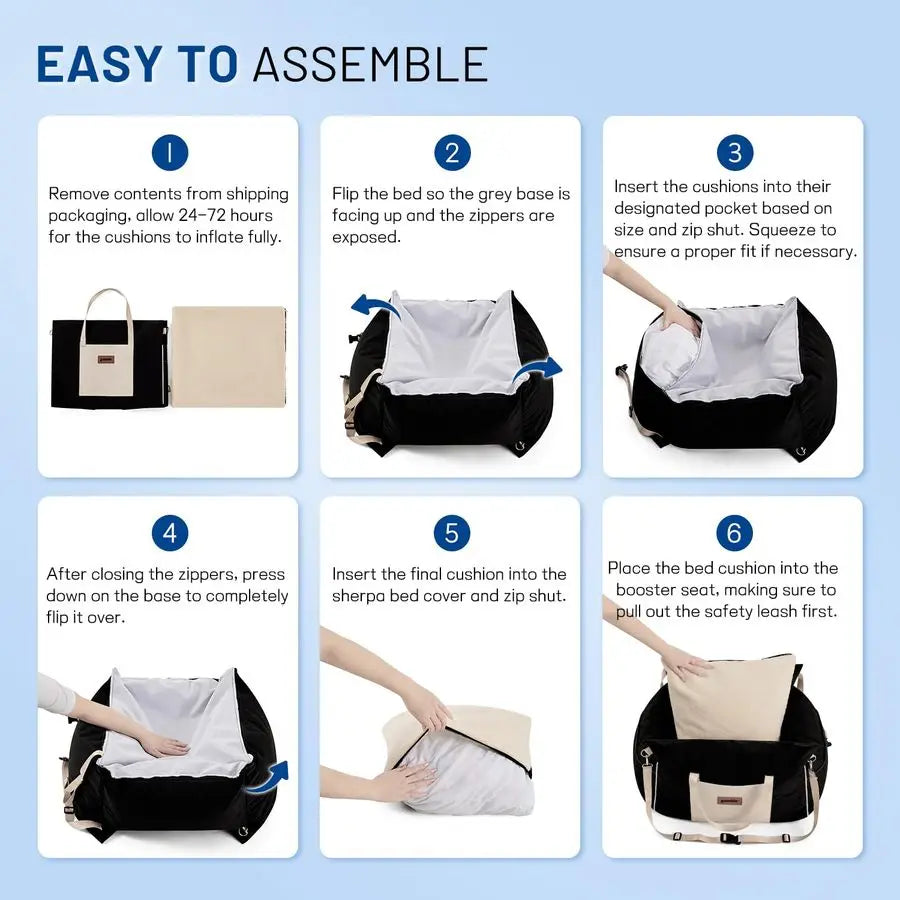 EASY TO ASSEMBLE

1

Remove contents from shipping packaging, allow 24-72 hours for the cushions to inflate fully.

2

Flip the bed so the grey base is facing up and the zippers are exposed.

3

Insert the cushions into their designated pocket based on size and zip shut. Squeeze to ensure a proper fit if necessary.

4

After closing the zippers, press down on the base to completely flip it over.

5

Insert the final cushion into the sherpa bed cover and zip shut.

6

Place the bed cushion into the booster seat, making sure to pull out the safety leash first.