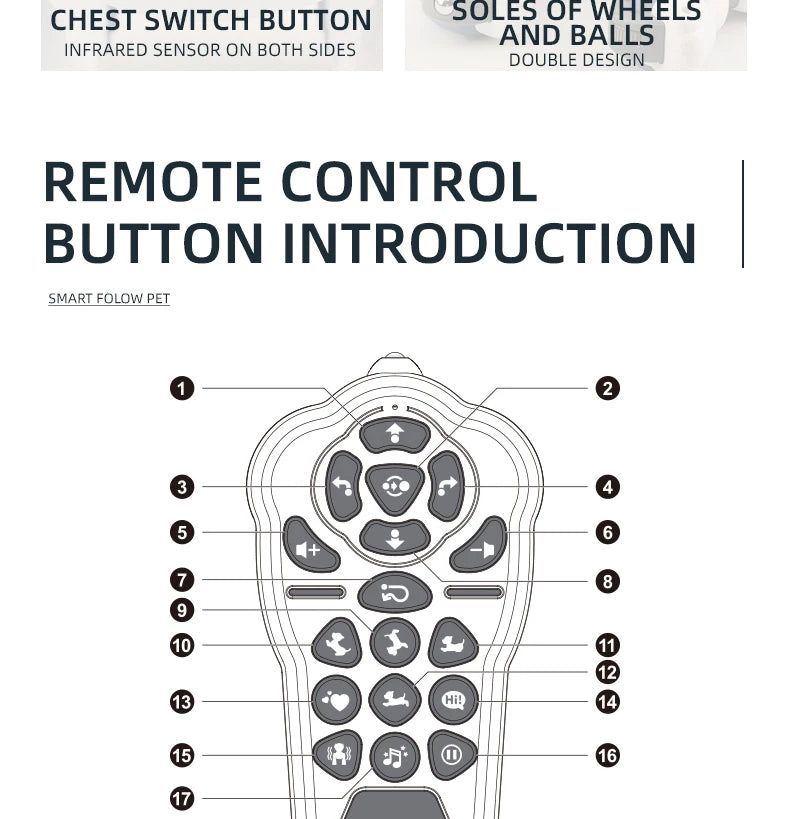 CHEST SWITCH BUTTON
INFRARED SENSOR ON BOTH SIDES

SOLES OF WHEELS AND BALLS
DOUBLE DESIGN

REMOTE CONTROL BUTTON INTRODUCTION

SMART FOLOW PET

1
2
3
4
5
6
7
8
9
10
11
12
13
14
15
16
17

Hi!