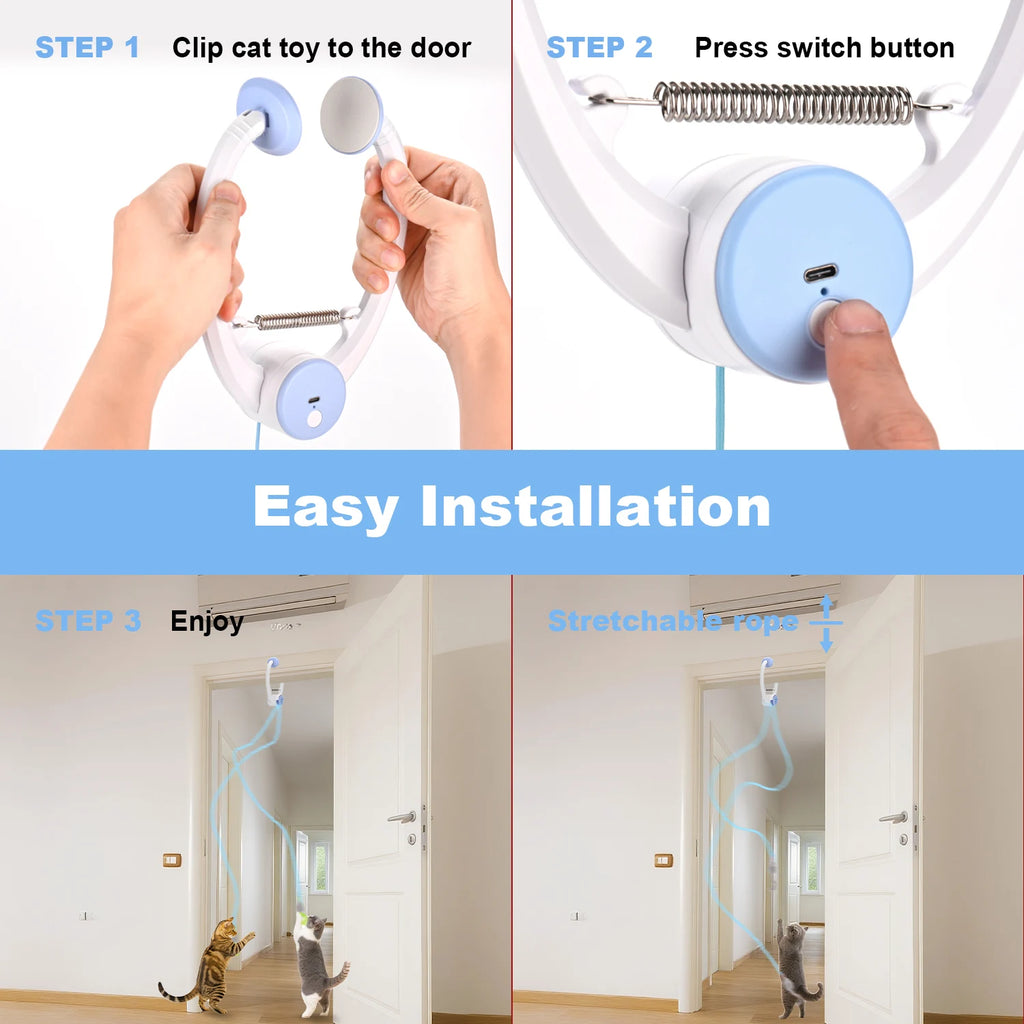 STEP 1 Clip cat toy to the door

STEP 2 Press switch button

Easy Installation

STEP 3 Enjoy

Stretchable rope